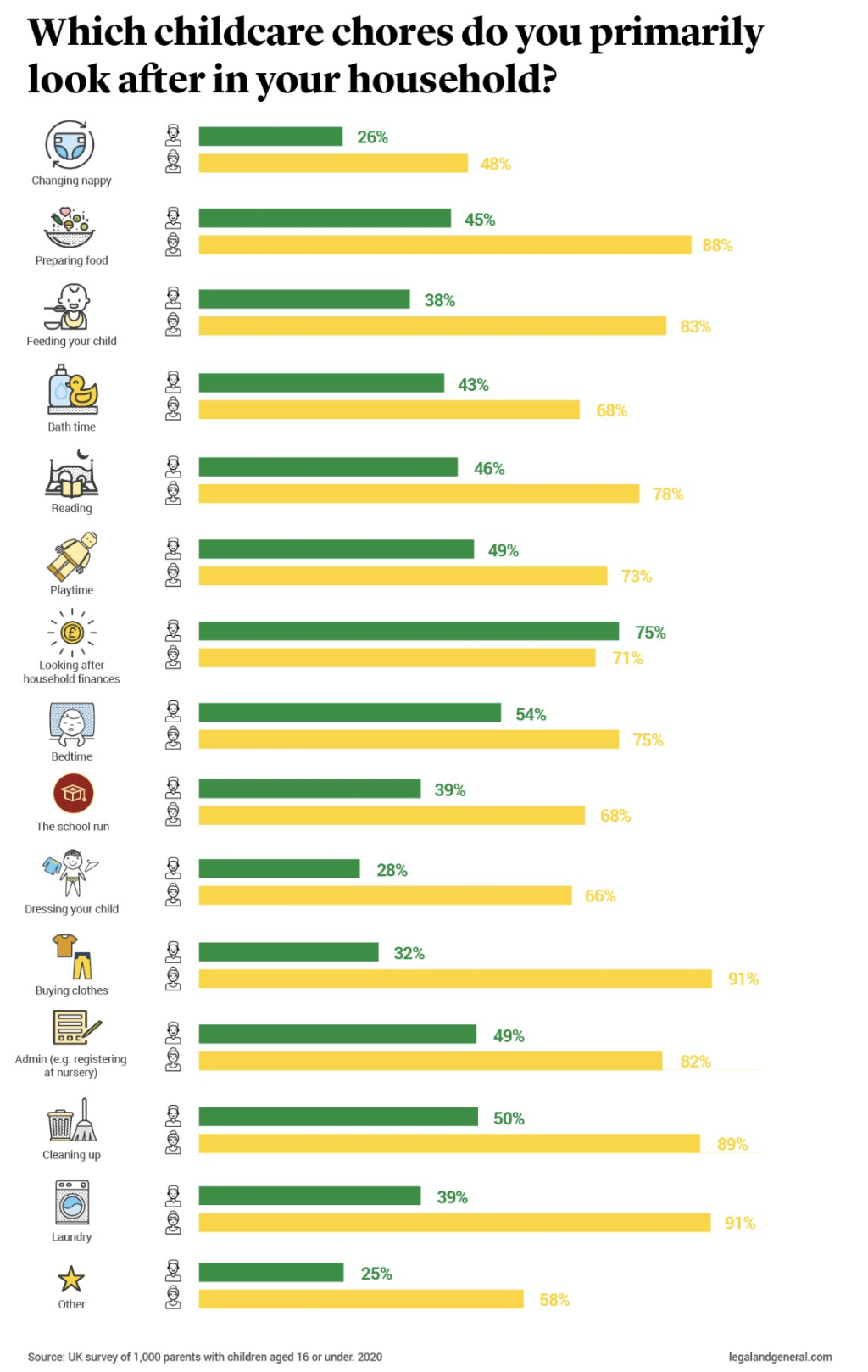 Which childcare chores do you primarily look after in your household?

Changing nappy
26%
48%

Preparing food
45%
88%

Feeding your child
38%
83%

Bath time
43%
68%

Reading
46%
78%

Playtime
49%
73%

Looking after household finances
75%
71%

Bedtime
54%
75%

The school run
39%
68%

Dressing your child
28%
66%

Buying clothes
32%
91%

Admin (e.g. registering at nursery)
49%
82%

Cleaning up
50%
89%

Laundry
39%
91%

Other
25%
58%

Source: UK survey of 1,000 parents with children aged 16 or under. 2020

legalandgeneral.com