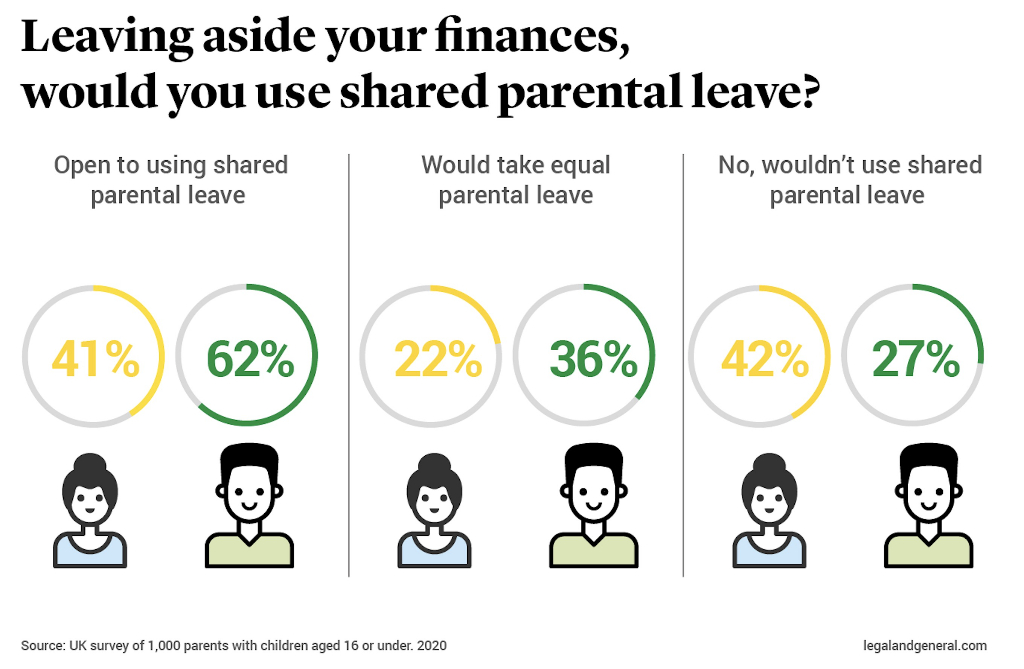 Leaving aside your finances, would you use shared parental leave?

Open to using shared parental leave

41%

62%

Would take equal parental leave

22%

36%

No, wouldn't use shared parental leave

42%

27%

Source: UK survey of 1,000 parents with children aged 16 or under. 2020

legalandgeneral.com